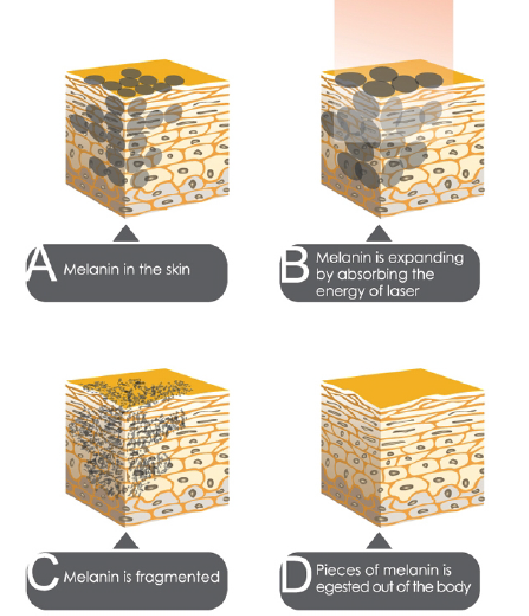 A Melanin in the skin

B Melanin is expanding by absorbing the energy of laser

C Melanin is fragmented

D Pieces of melanin is egested out of the body